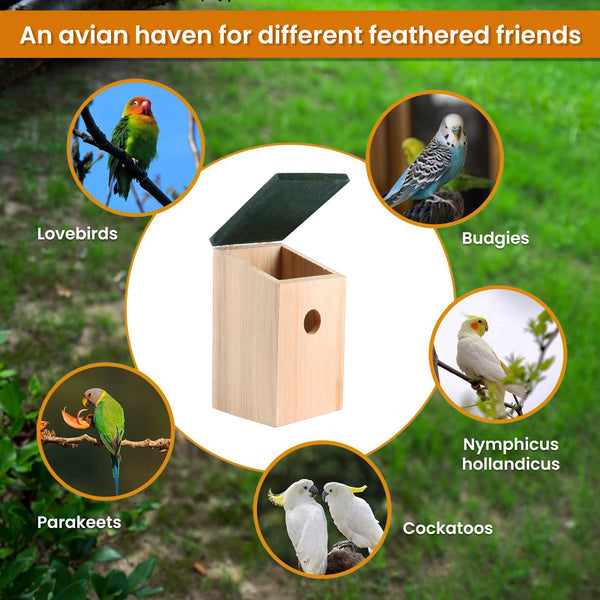 An avian haven for different feathered friends

Lovebirds

Budgies

Nymphicus hollandicus

Parakeets

Cockatoos