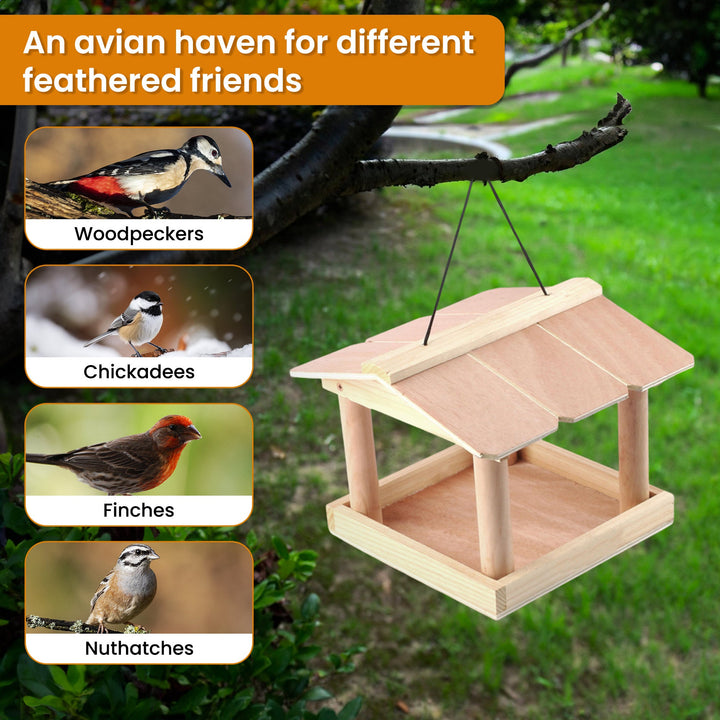 An avian haven for different feathered friends

Woodpeckers

Chickadees

Finches

Nuthatches