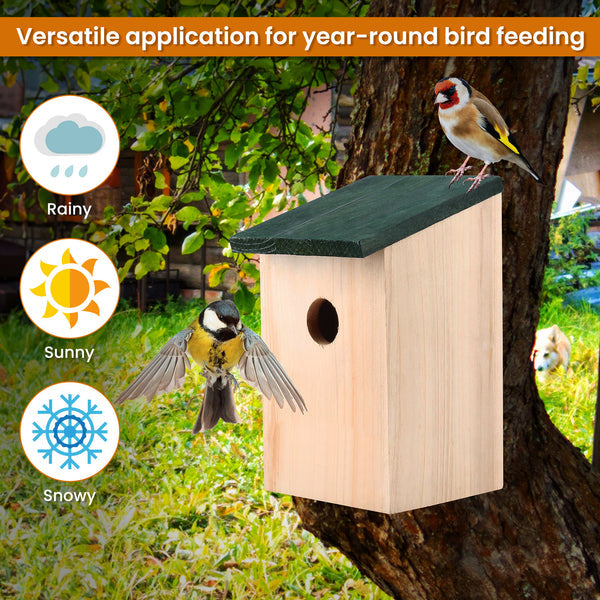 Versatile application for year-round bird feeding

Rainy

Sunny

Snowy