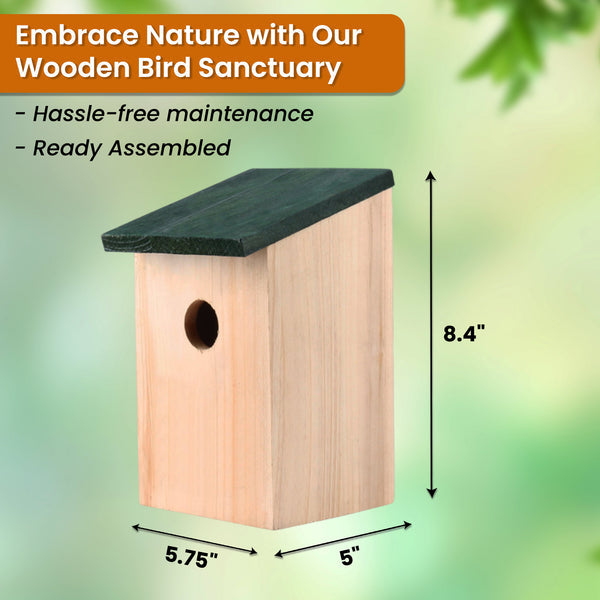 Embrace Nature with Our Wooden Bird Sanctuary

- Hassle-free maintenance

- Ready Assembled

8.4"

5.75"

5"