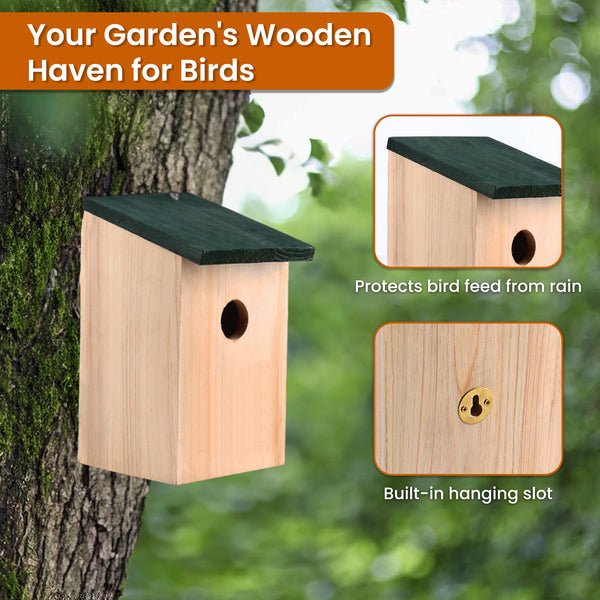 Your Garden's Wooden Haven for Birds

Protects bird feed from rain

Built-in hanging slot