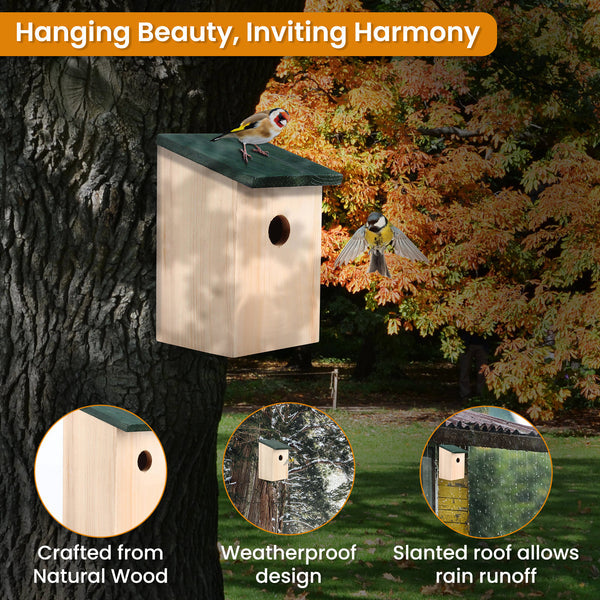 Hanging Beauty, Inviting Harmony

Crafted from Natural Wood

Weatherproof design

Slanted roof allows rain runoff